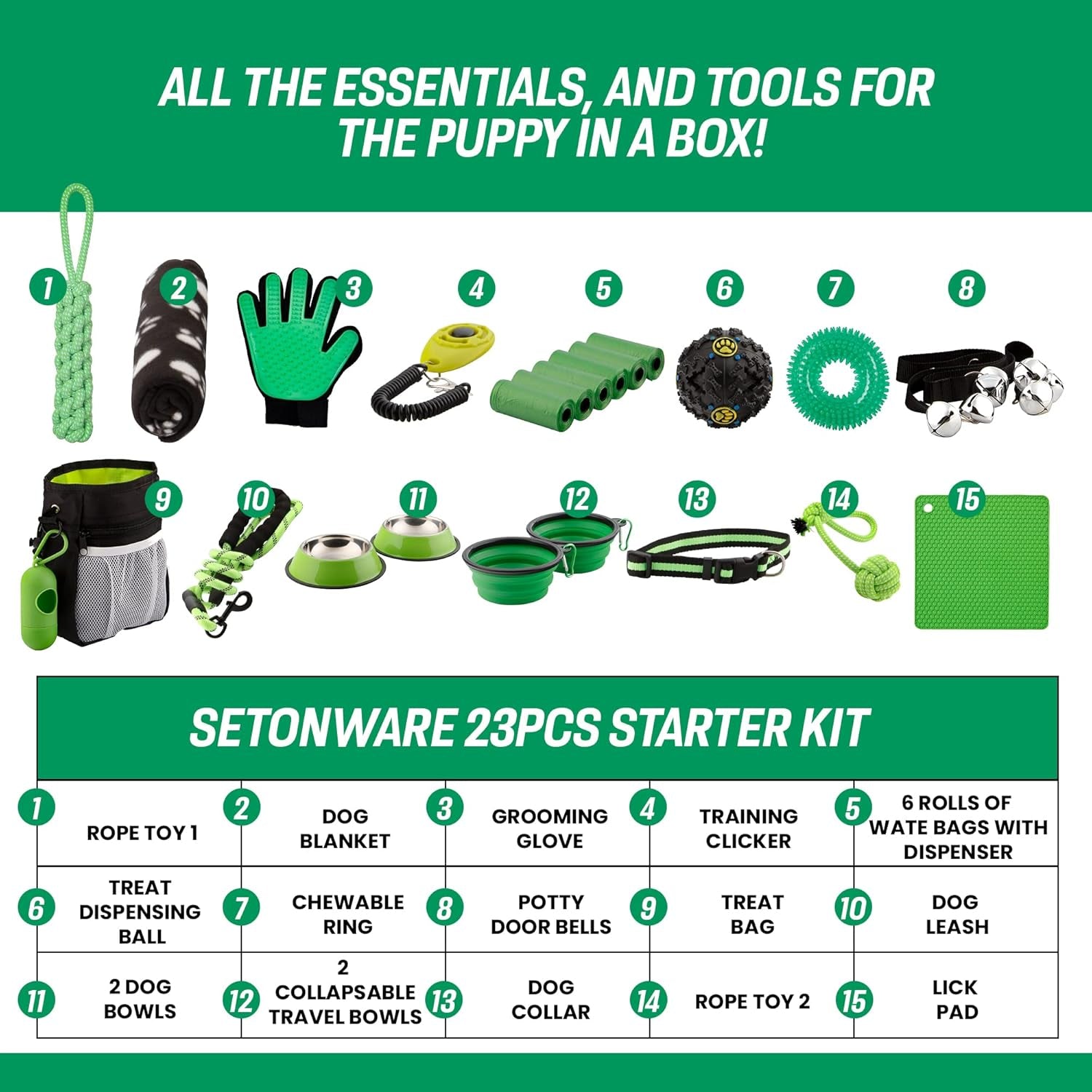 ALL THE ESSENTIALS, AND TOOLS FOR THE PUPPY IN A BOX!

1 2 3 4 5 6 7 8

9 10 11 12 13 14 15

SETONWARE 23PCS STARTER KIT

| 1 ROPE TOY 1 | 2 DOG BLANKET | 3 GROOMING GLOVE | 4 TRAINING CLICKER | 5 6 ROLLS OF WATE BAGS WITH DISPENSER |
|---|---|---|---|---|
| 6 TREAT DISPENSING BALL | 7 CHEWABLE RING | 8 POTTY DOOR BELLS | 9 TREAT BAG | 10 DOG LEASH |
| 11 2 DOG BOWLS | 12 2 COLLAPSABLE TRAVEL BOWLS | 13 DOG COLLAR | 14 ROPE TOY 2 | 15 LICK PAD |