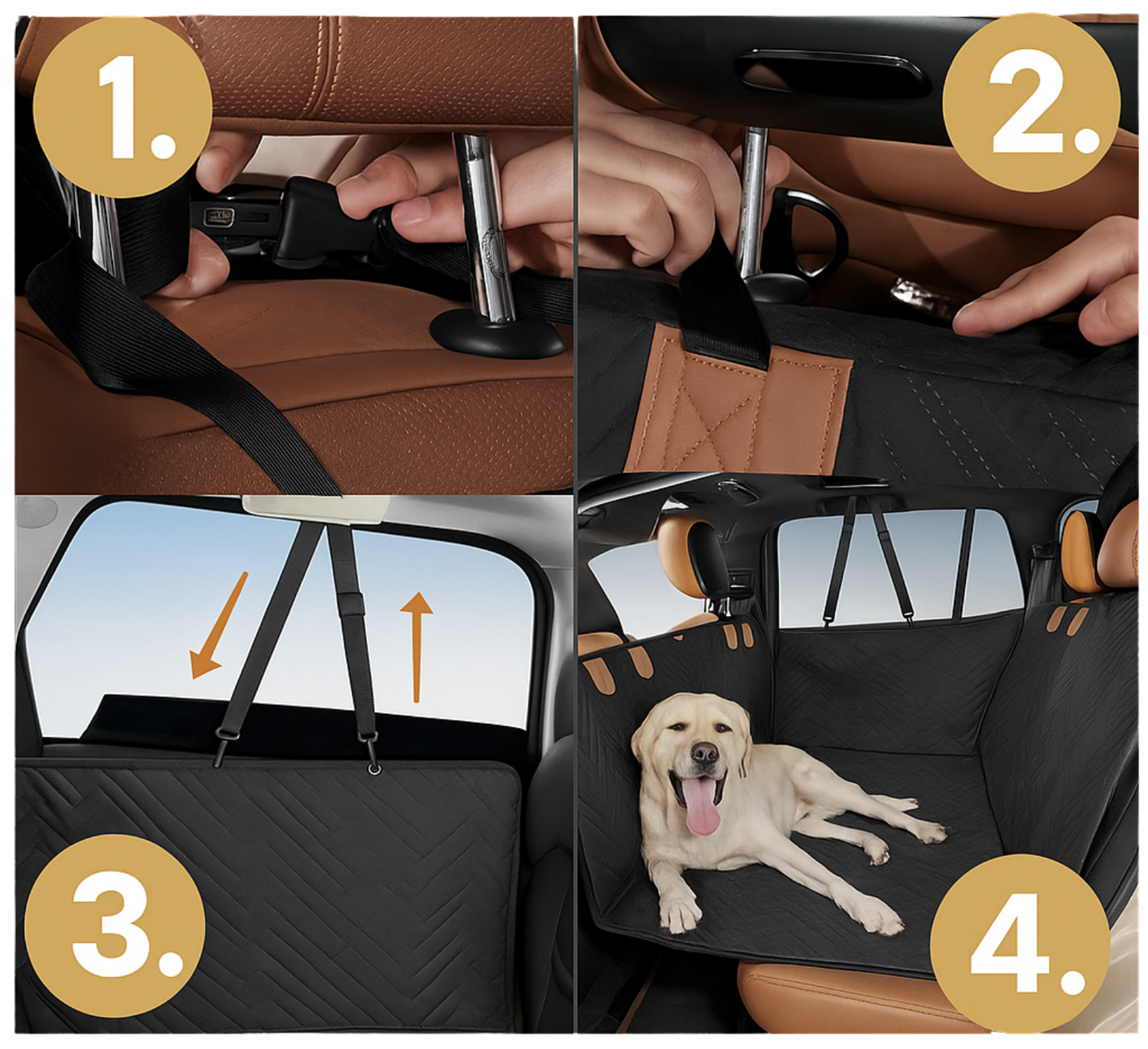 1.

2.

3.

4.