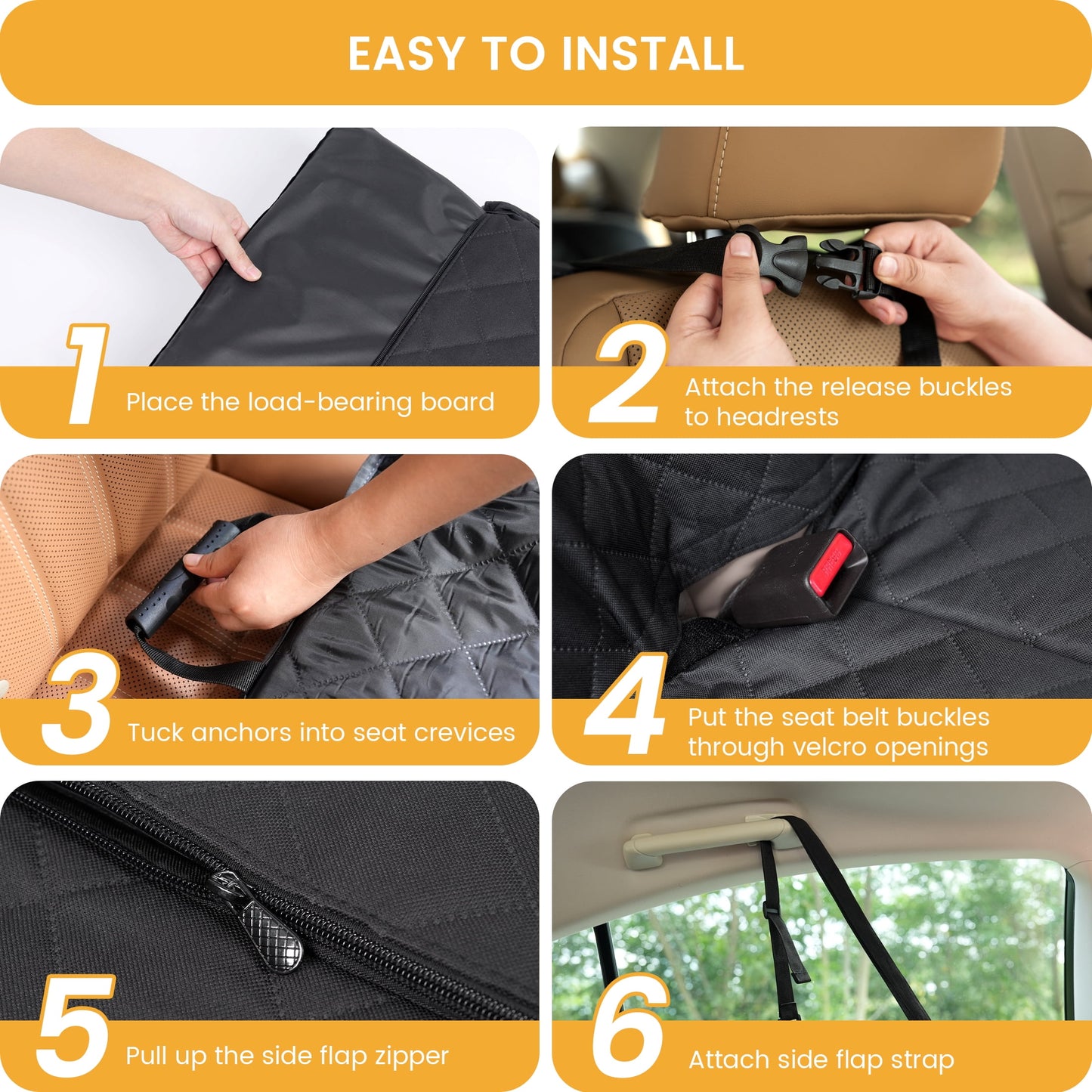 EASY TO INSTALL

1 Place the load-bearing board

2 Attach the release buckles to headrests

3 Tuck anchors into seat crevices

4 Put the seat belt buckles through velcro openings

5 Pull up the side flap zipper

6 Attach side flap strap